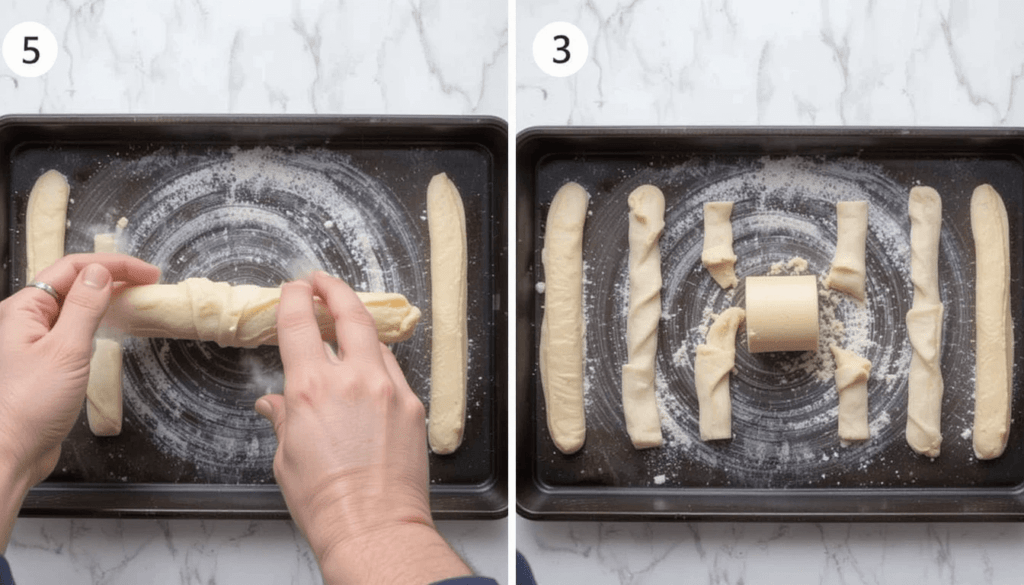 5

3